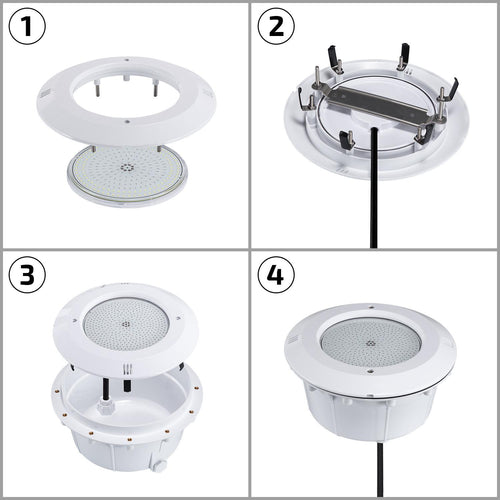 1
2
3
4