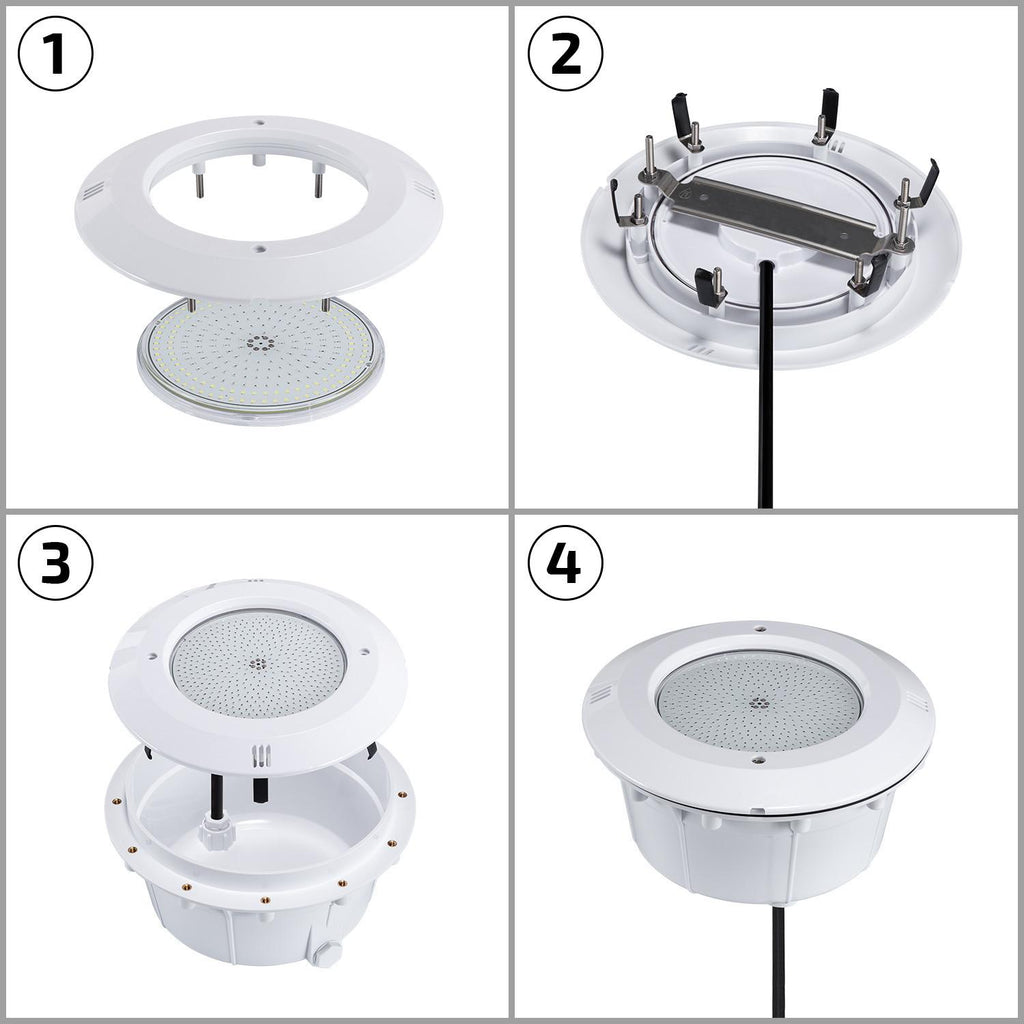 1

2

3

4